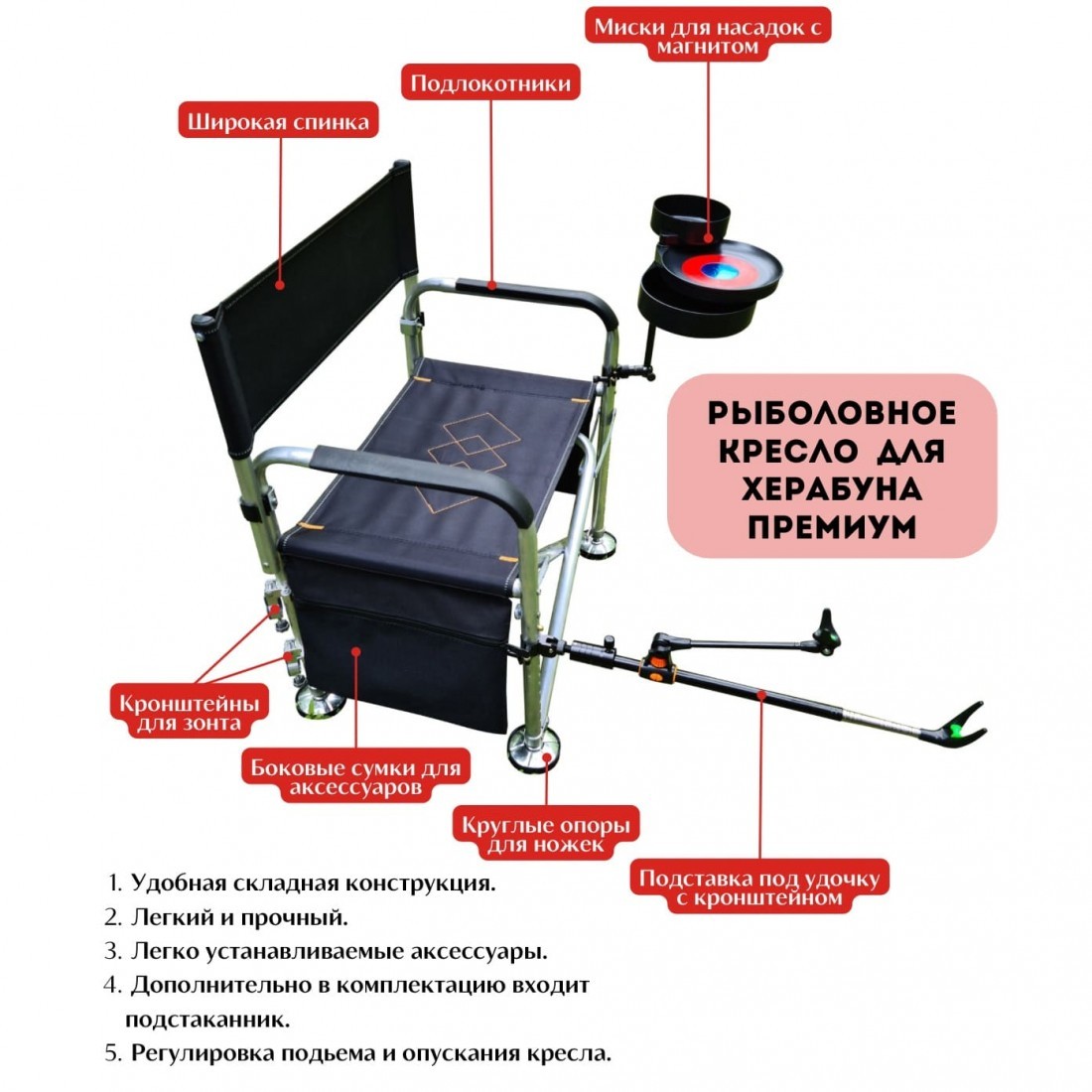 Миски для насадок с магнитом

Подлокотники

Широкая спинка

РЫБОЛОВНОЕ КРЕСЛО ДЛЯ ХЕРАБУНА ПРЕМИУМ

Кронштейны для зонта

Боковые сумки для аксессуаров

Круглые опоры для ножек

Подставка под удочку с кронштейном

1. Удобная складная конструкция.
2. Легкий и прочный.
3. Легко устанавливаемые аксессуары.
4. Дополнительно в комплектацию входит подстаканник.
5. Регулировка подьема и опускания кресла.