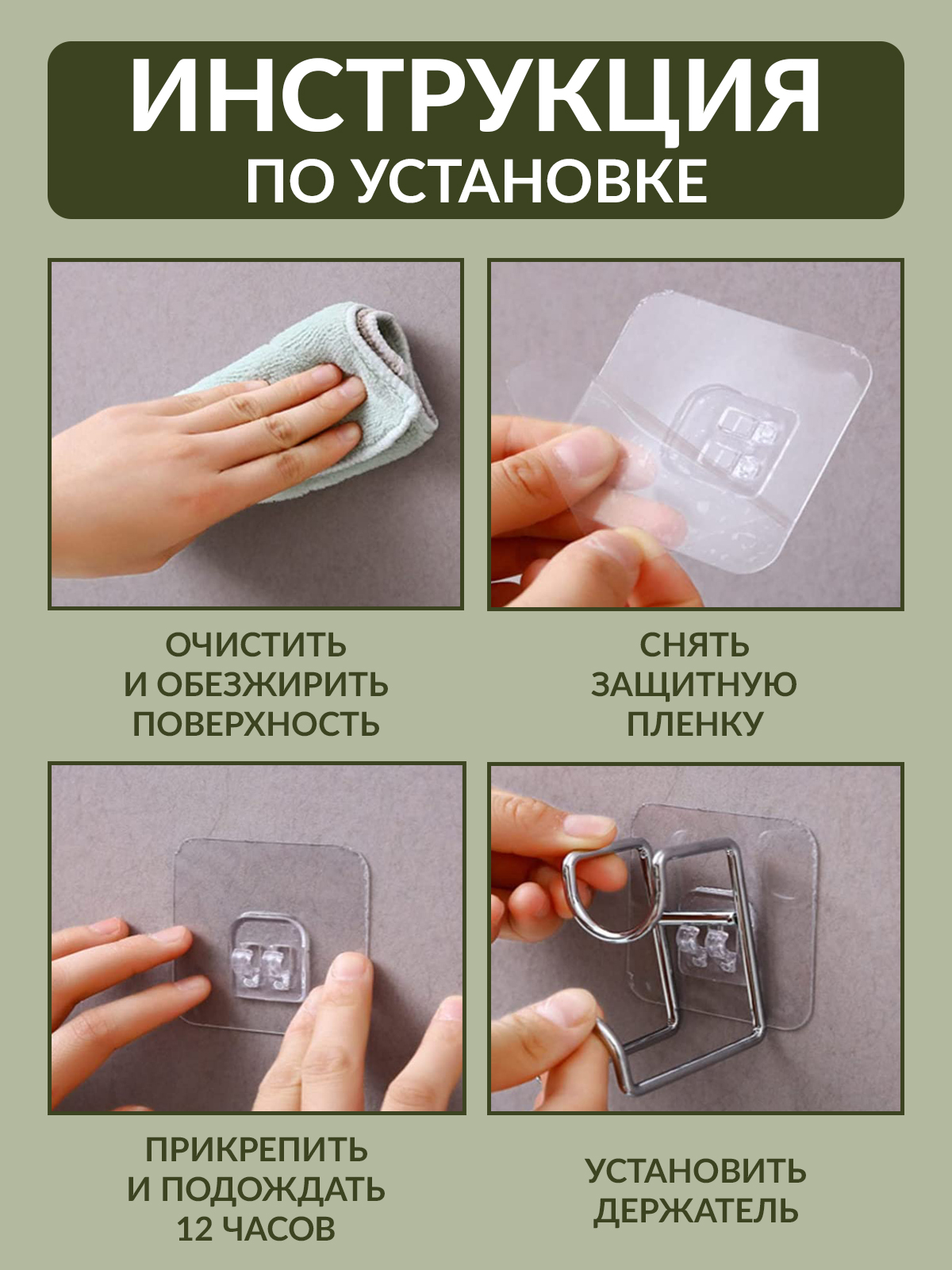 ИНСТРУКЦИЯ
ПО УСТАНОВКЕ

ОЧИСТИТЬ И ОБЕЗЖИРИТЬ ПОВЕРХНОСТЬ

СНЯТЬ ЗАЩИТНУЮ ПЛЕНКУ

ПРИКРЕПИТЬ И ПОДОЖДАТЬ 12 ЧАСОВ

УСТАНОВИТЬ ДЕРЖАТЕЛЬ