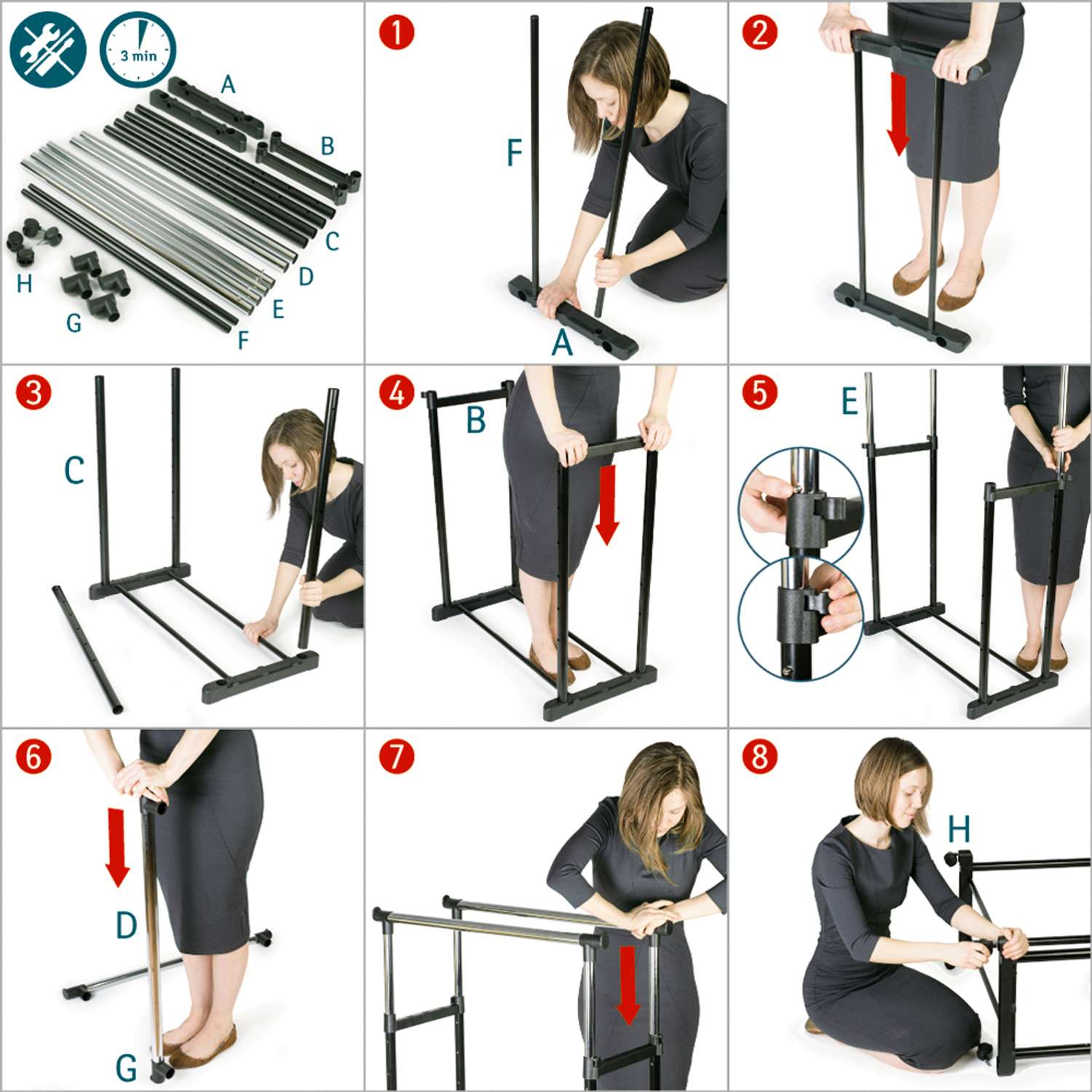 3 min

A
B
C
D
E
F
G
H

1
F
A

2

3
C

4
B

5
E

6
D
G

7

8
H