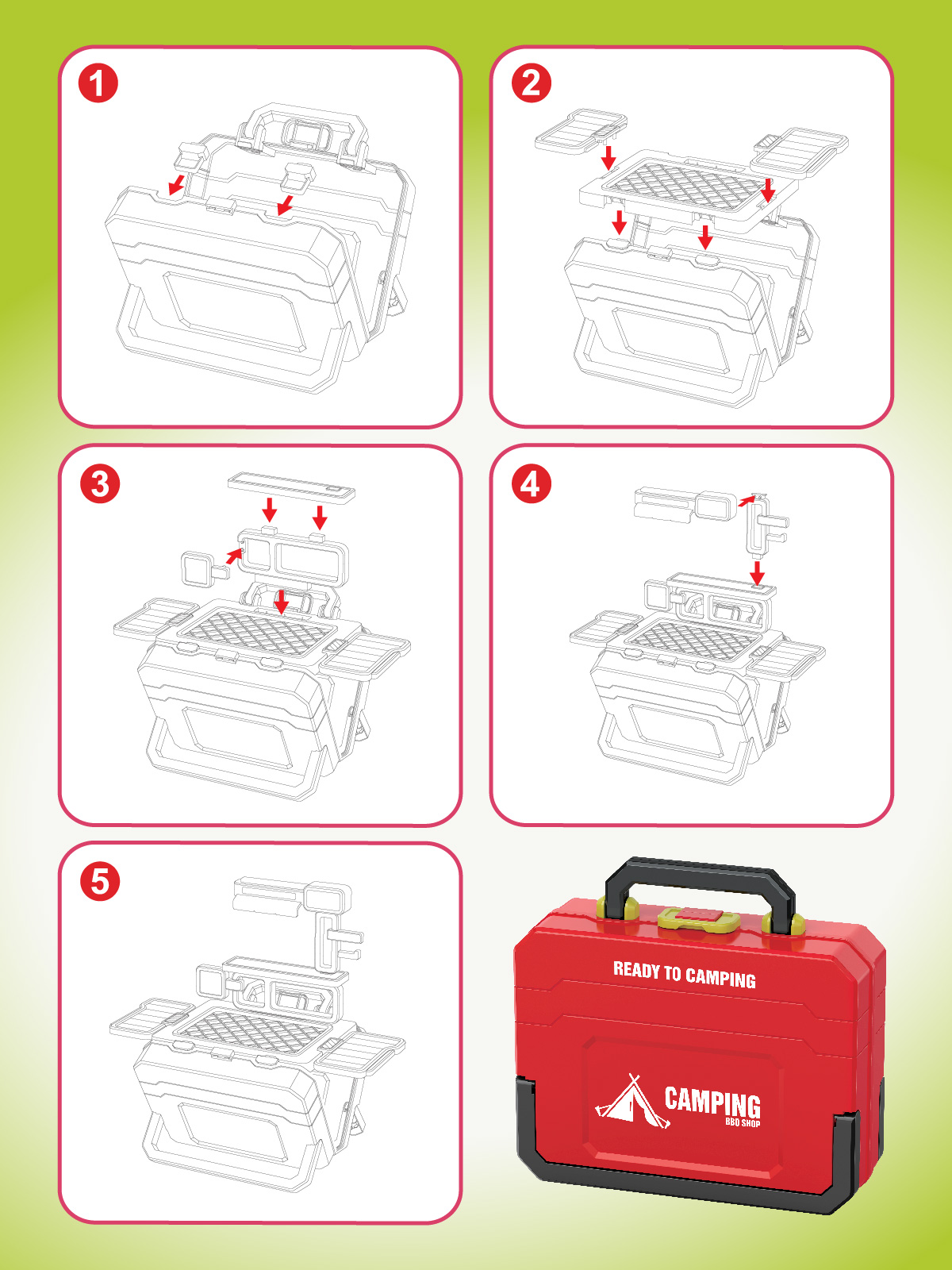 1

2

3

4

5

READY TO CAMPING

CAMPING
BBQ SHOP