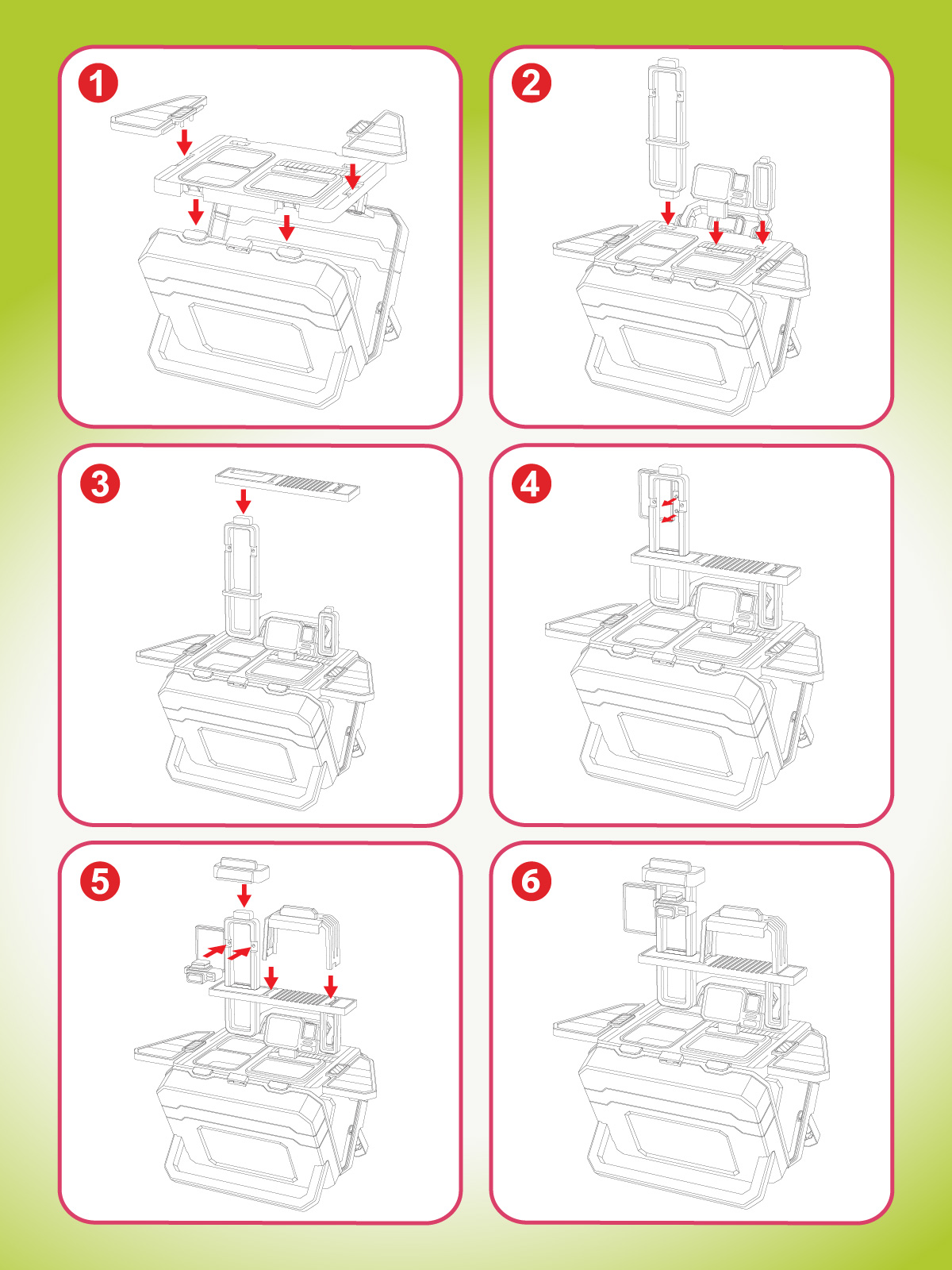 1

2

3

4

5

6