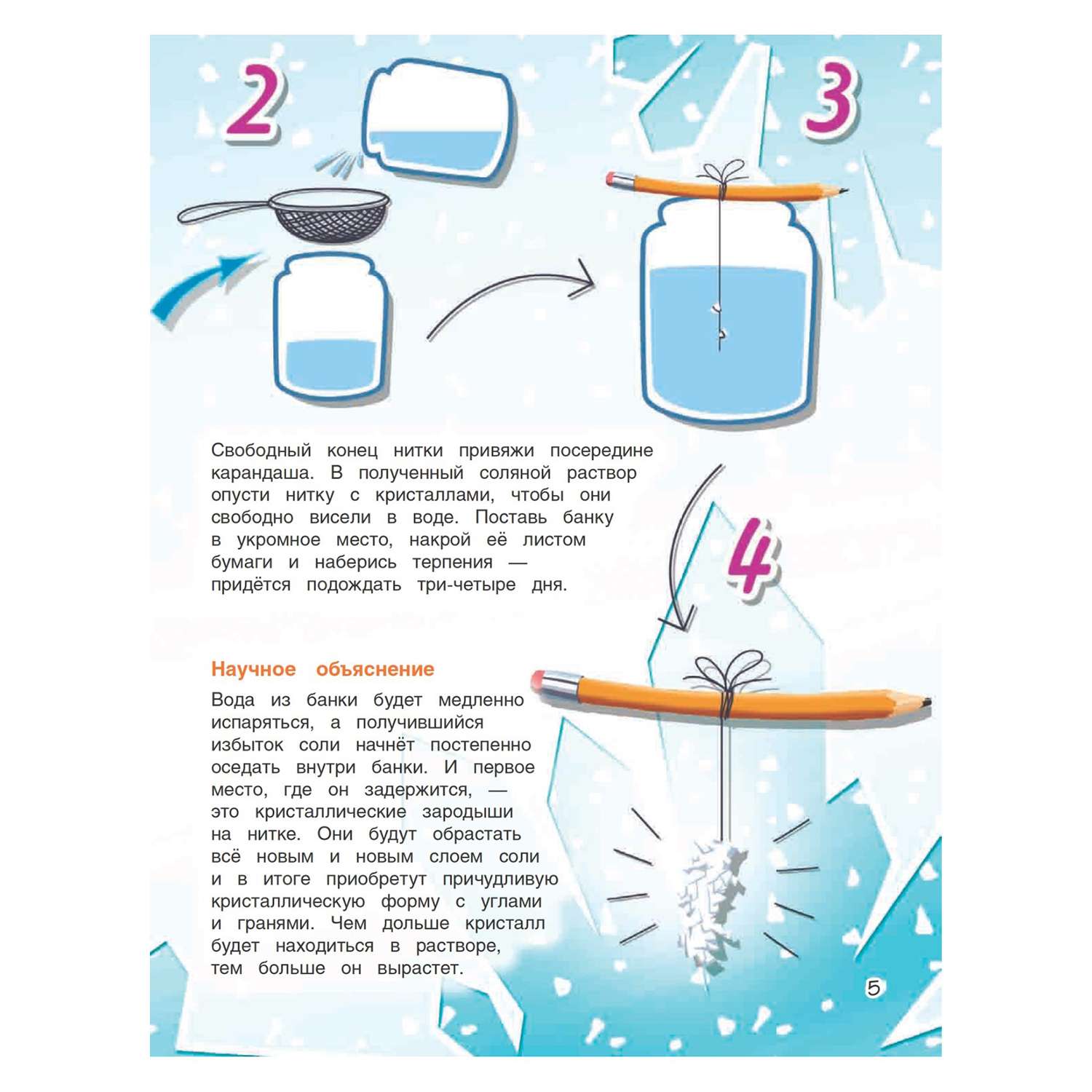 2

3

Свободный конец нитки привяжи посередине карандаша. В полученный соляной раствор опусти нитку с кристаллами, чтобы они свободно висели в воде. Поставь банку в укромное место, накрой её листом бумаги и наберись терпения — придётся подождать три-четыре дня.

4

Научное объяснение

Вода из банки будет медленно испаряться, а получившийся избыток соли начнёт постепенно оседать внутри банки. И первое место, где он задержится, — это кристаллические зародыши на нитке. Они будут обрастать всё новым и новым слоем соли и в итоге приобретут причудливую кристаллическую форму с углами и гранями. Чем дольше кристалл будет находиться в растворе, тем больше он вырастет.

5