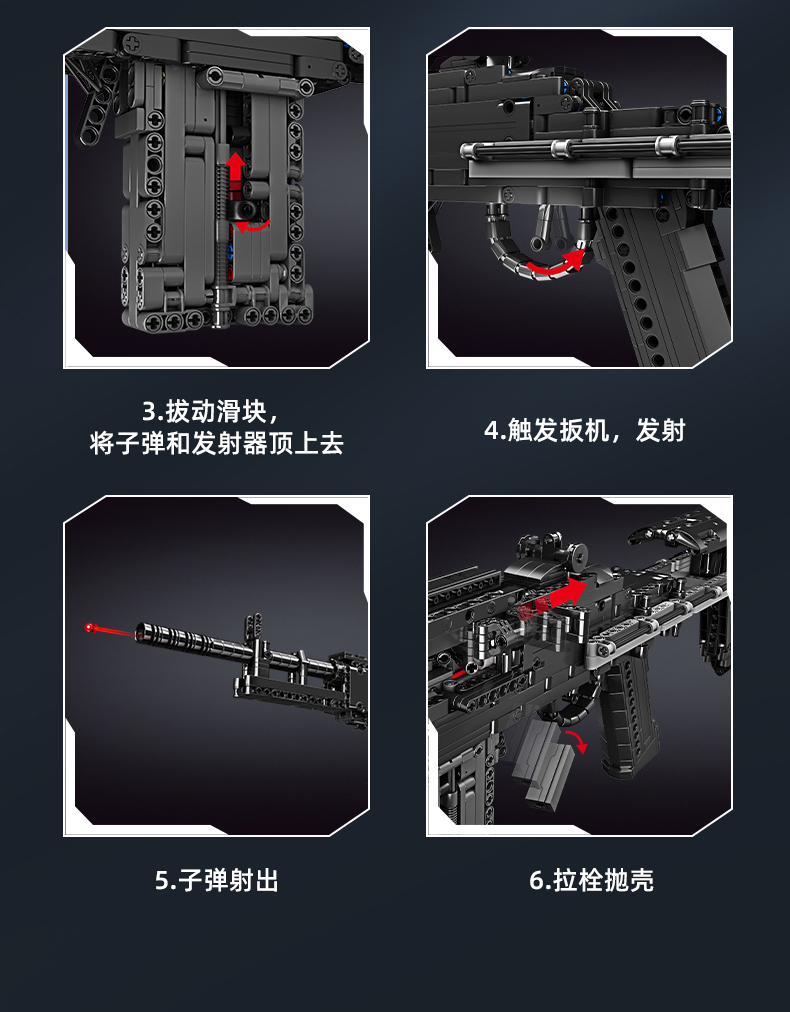 3.拔动滑块，
将子弹和发射器顶上去

4.触发扳机，发射

5.子弹射出

6.拉栓抛壳