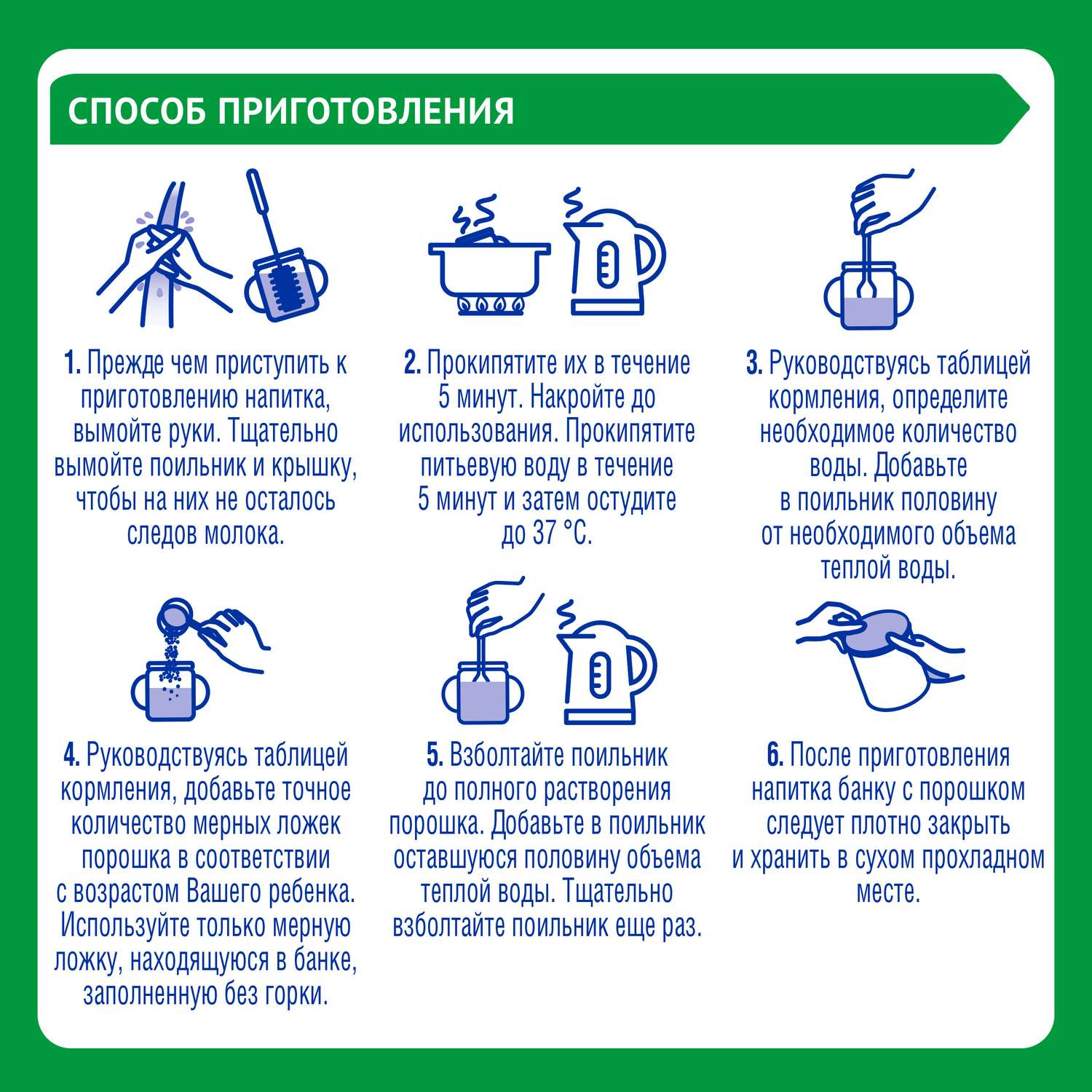 СПОСОБ ПРИГОТОВЛЕНИЯ

1. Прежде чем приступить к приготовлению напитка, вымойте руки. Тщательно вымойте поильник и крышку, чтобы на них не осталось следов молока.

2. Прокипятите их в течение 5 минут. Накройте до использования. Прокипятите питьевую воду в течение 5 минут и затем остудите до 37 °С.

3. Руководствуясь таблицей кормления, определите необходимое количество воды. Добавьте в поильник половину от необходимого объема теплой воды.

4. Руководствуясь таблицей кормления, добавьте точное количество мерных ложек порошка в соответствии с возрастом Вашего ребенка. Используйте только мерную ложку, находящуюся в банке, заполненную без горки.

5. Взболтайте поильник до полного растворения порошка. Добавьте в поильник оставшуюся половину объема теплой воды. Тщательно взболтайте поильник еще раз.

6. После приготовления напитка банку с порошком следует плотно закрыть и хранить в сухом прохладном месте.