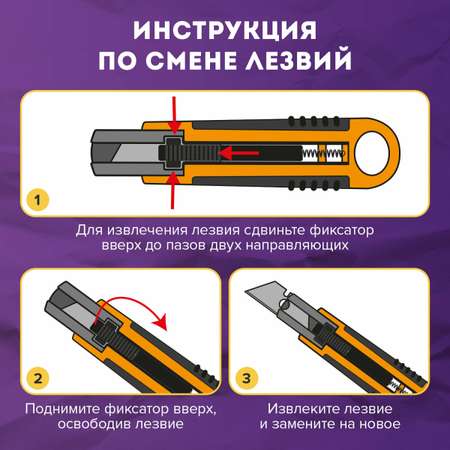 ИНСТРУКЦИЯ ПО СМЕНЕ ЛЕЗВИЙ

1

Для извлечения лезвия сдвиньте фиксатор вверх до пазов двух направляющих

2

Поднимите фиксатор вверх, освободив лезвие

3

Извлеките лезвие и замените на новое