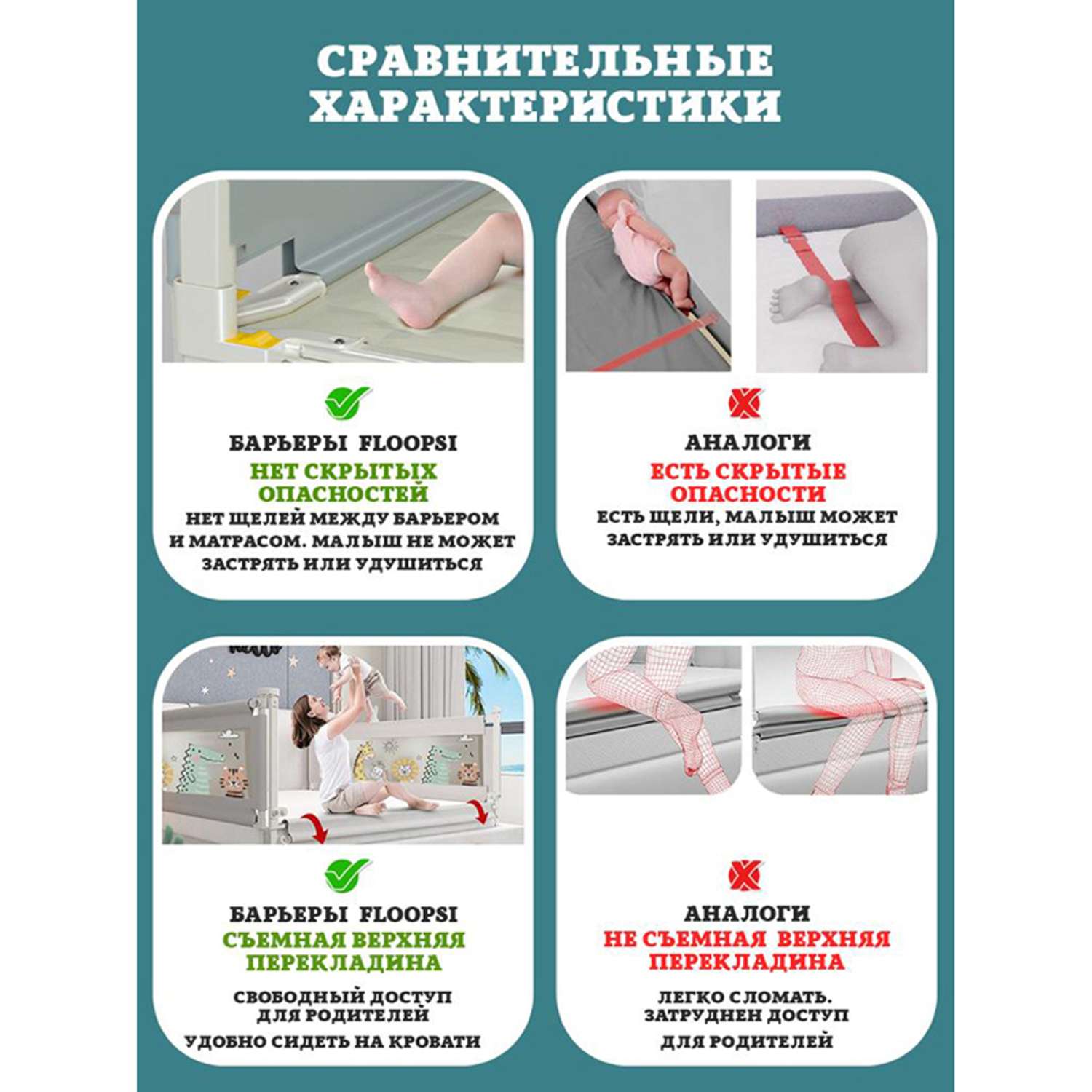 СРАВНИТЕЛЬНЫЕ ХАРАКТЕРИСТИКИ

БАРЬЕРЫ FLOOPSI
НЕТ СКРЫТЫХ ОПАСНОСТЕЙ
НЕТ ЩЕЛЕЙ МЕЖДУ БАРЬЕРОМ И МАТРАСОМ. МАЛЫШ НЕ МОЖЕТ ЗАСТРЯТЬ ИЛИ УДУШИТЬСЯ

АНАЛОГИ
ЕСТЬ СКРЫТЫЕ ОПАСНОСТИ
ЕСТЬ ЩЕЛИ, МАЛЫШ МОЖЕТ ЗАСТРЯТЬ ИЛИ УДУШИТЬСЯ

БАРЬЕРЫ FLOOPSI
СЪЕМНАЯ ВЕРХНЯЯ ПЕРЕКЛАДИНА
СВОБОДНЫЙ ДОСТУП ДЛЯ РОДИТЕЛЕЙ
УДОБНО СИДЕТЬ НА КРОВАТИ

АНАЛОГИ
НЕ СЪЕМНАЯ ВЕРХНЯЯ ПЕРЕКЛАДИНА
ЛЕГКО СЛОМАТЬ. ЗАТРУДНЕН ДОСТУП ДЛЯ РОДИТЕЛЕЙ